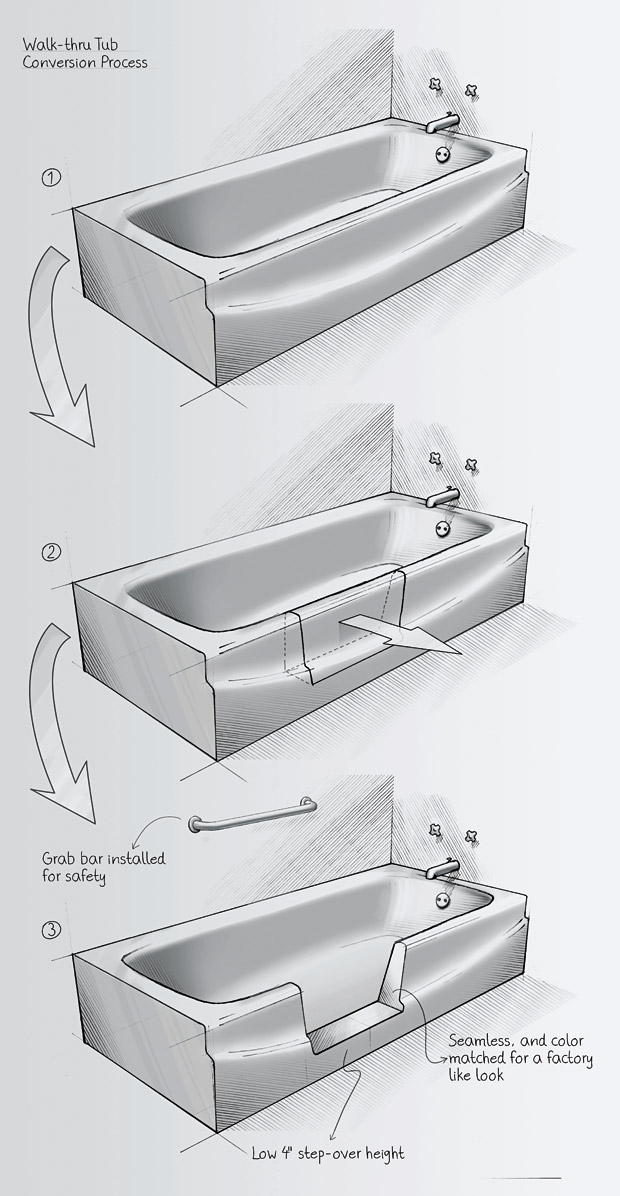 Walk-thru Tub
Conversion Process

①

②

Grab bar installed for safety

③

Seamless, and color matched for a factory like look

Low 4" step-over height